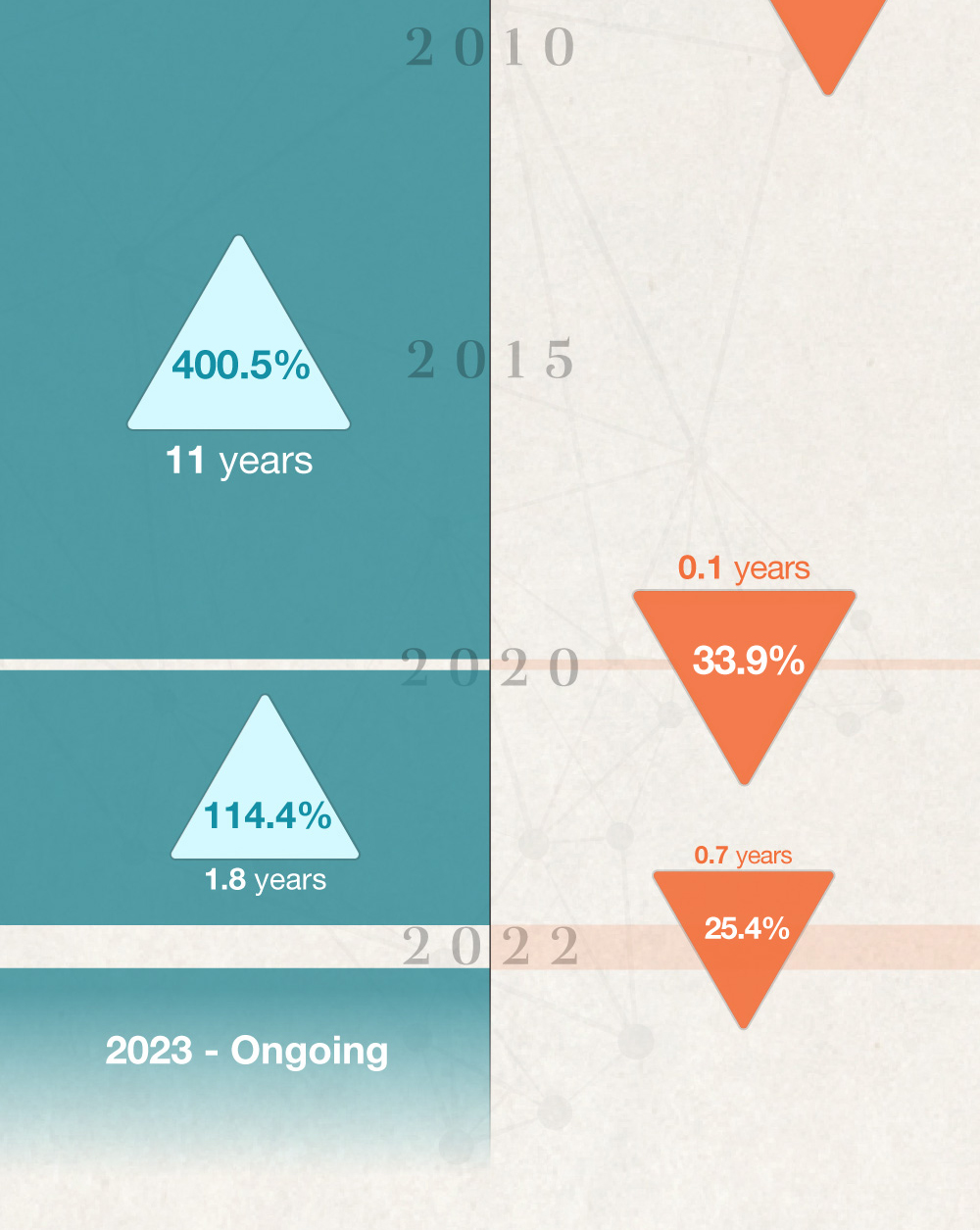 2010

400.5%
11 years

2015

0.1 years
33.9%

2020

114.4%
1.8 years

0.7 years
25.4%

2022

2023 - Ongoing