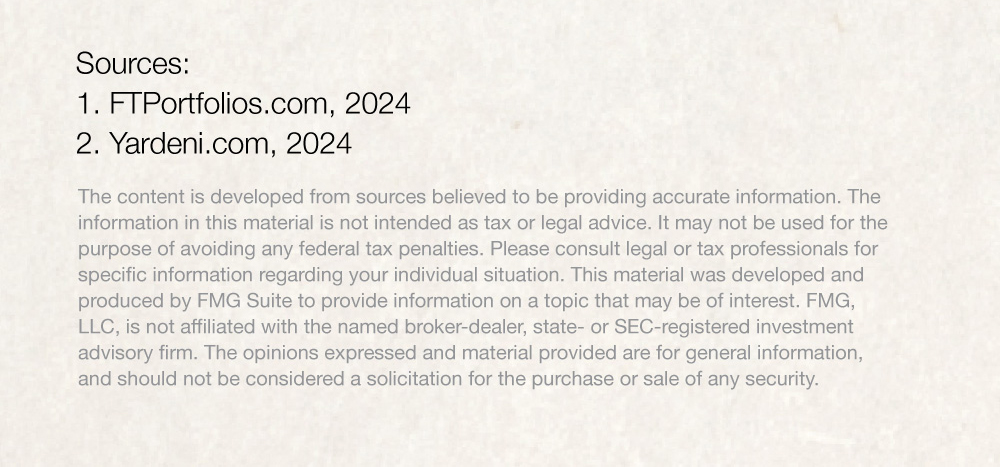 Sources:
1. FTPortfolios.com, 2024
2. Yardeni.com, 2024

The content is developed from sources believed to be providing accurate information. The information in this material is not intended as tax or legal advice. It may not be used for the purpose of avoiding any federal tax penalties. Please consult legal or tax professionals for specific information regarding your individual situation. This material was developed and produced by FMG Suite to provide information on a topic that may be of interest. FMG, LLC, is not affiliated with the named broker-dealer, state- or SEC-registered investment advisory firm. The opinions expressed and material provided are for general information, and should not be considered a solicitation for the purchase or sale of any security.