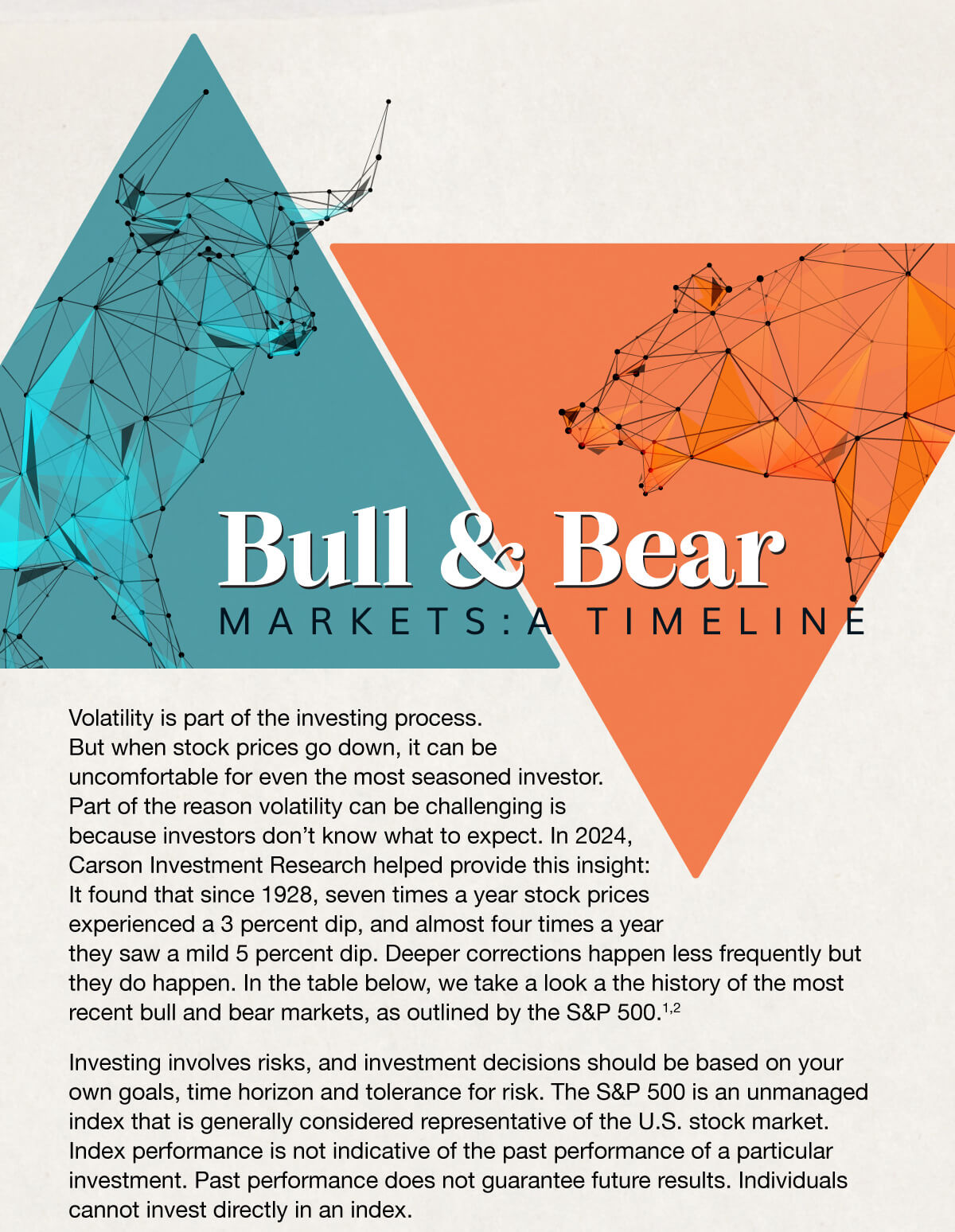 Bull & Bear
MARKETS: A TIMELINE

Volatility is part of the investing process. But when stock prices go down, it can be uncomfortable for even the most seasoned investor. Part of the reason volatility can be challenging is because investors don't know what to expect. In 2024, Carson Investment Research helped provide this insight: It found that since 1928, seven times a year stock prices experienced a 3 percent dip, and almost four times a year they saw a mild 5 percent dip. Deeper corrections happen less frequently but they do happen. In the table below, we take a look a the history of the most recent bull and bear markets, as outlined by the S&P 500.$^{1,2}$

Investing involves risks, and investment decisions should be based on your own goals, time horizon and tolerance for risk. The S&P 500 is an unmanaged index that is generally considered representative of the U.S. stock market. Index performance is not indicative of the past performance of a particular investment. Past performance does not guarantee future results. Individuals cannot invest directly in an index.