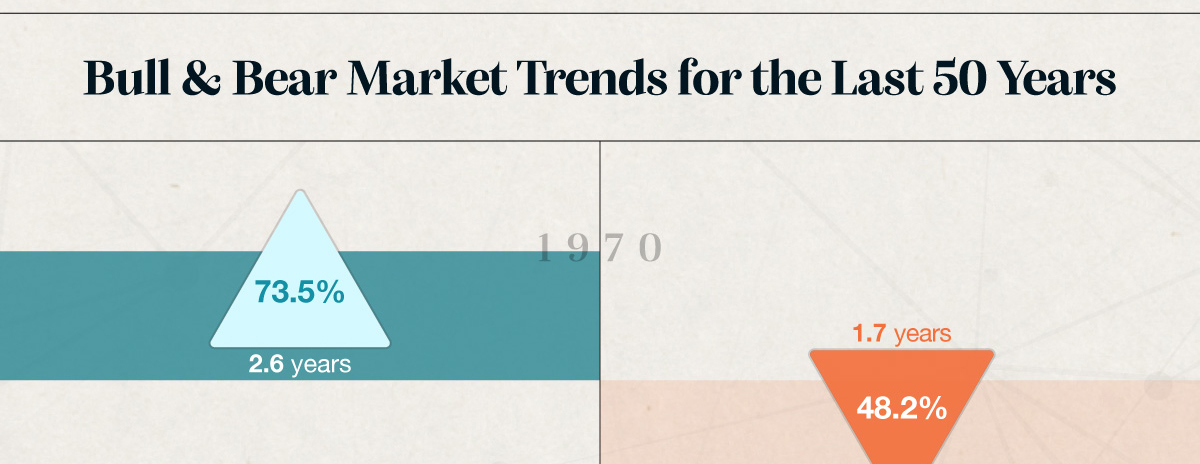 Bull & Bear Market Trends for the Last 50 Years

1970

73.5%

2.6 years

1.7 years

48.2%