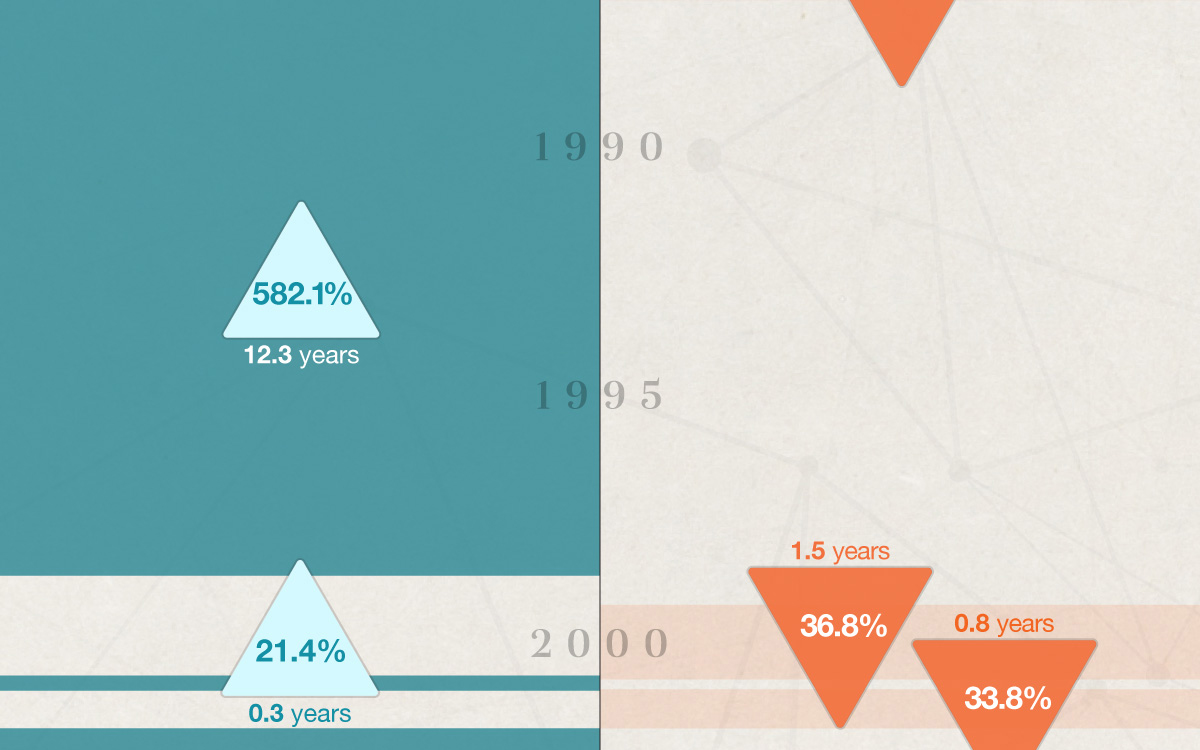 1990

582.1%
12.3 years

1995

1.5 years
36.8%

0.8 years
33.8%

2000

21.4%
0.3 years