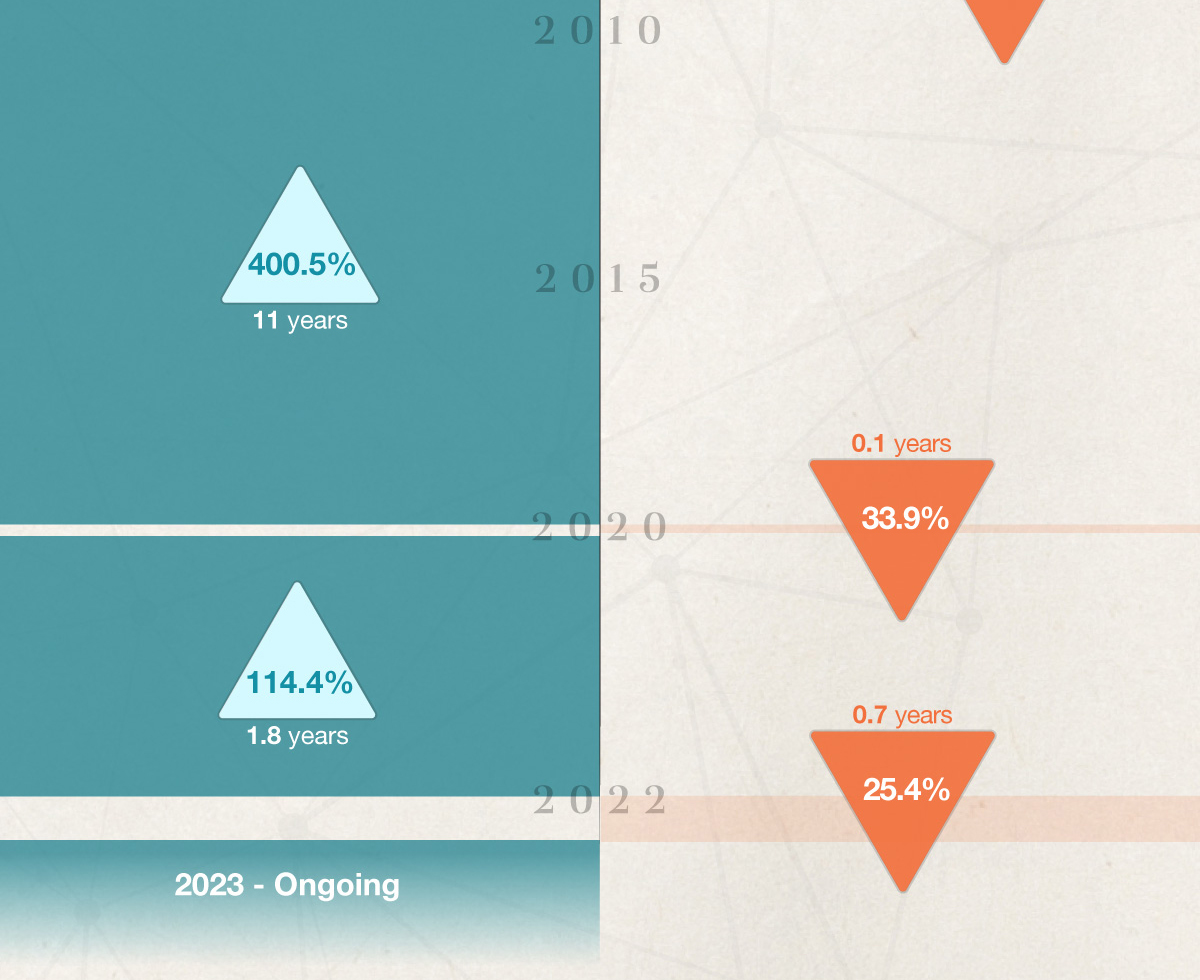 2010

400.5%
11 years

2015

0.1 years
33.9%

2020

114.4%
1.8 years

0.7 years
25.4%

2022

2023 - Ongoing