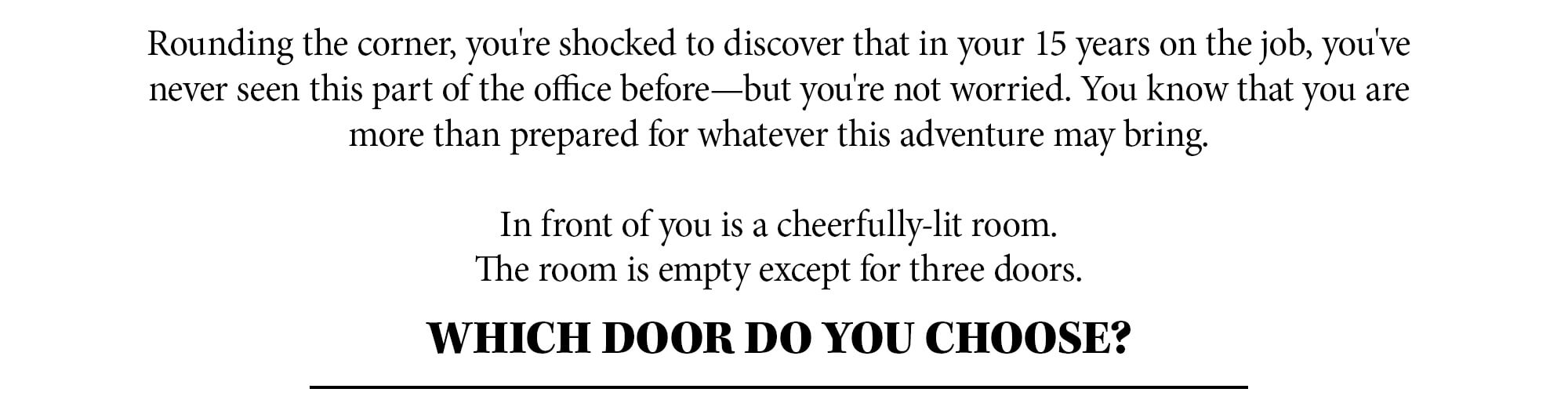 Rounding the corner, you're shocked to discover that in your 15 years on the job, you've never seen this part of the office before—but you're not worried. You know that you are more than prepared for whatever this adventure may bring.

In front of you is a cheerfully-lit room.
The room is empty except for three doors.

WHICH DOOR DO YOU CHOOSE?