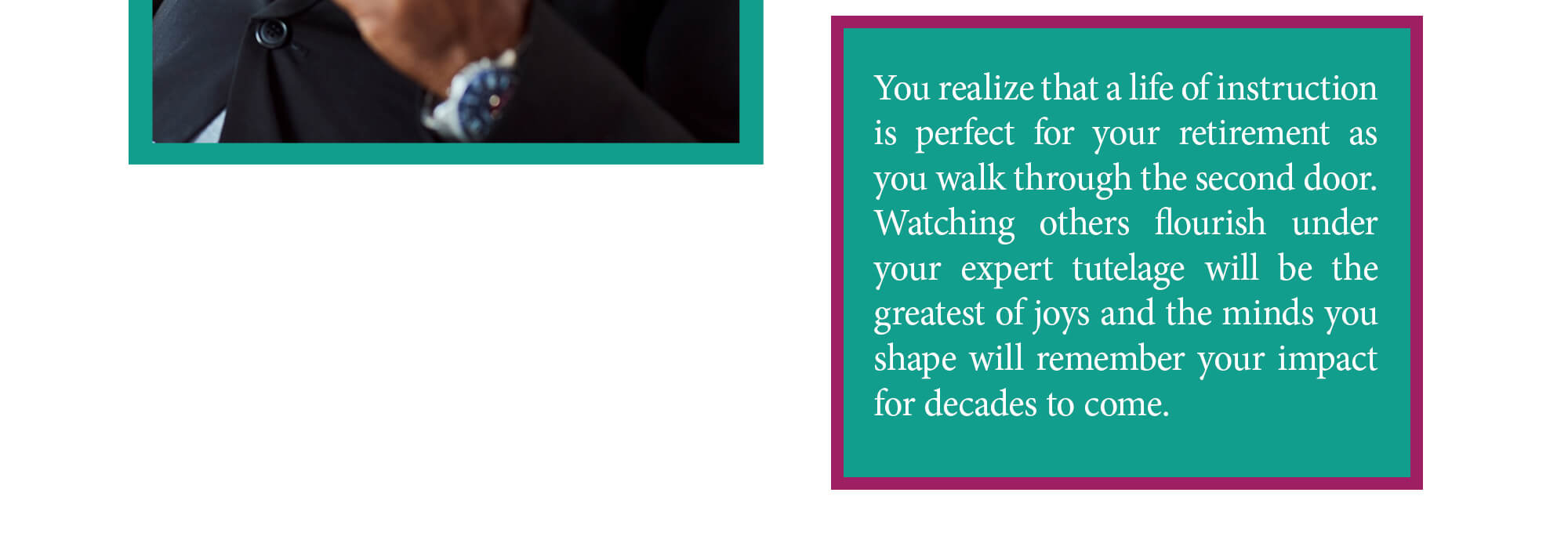 You realize that a life of instruction is perfect for your retirement as you walk through the second door. Watching others flourish under your expert tutelage will be the greatest of joys and the minds you shape will remember your impact for decades to come.