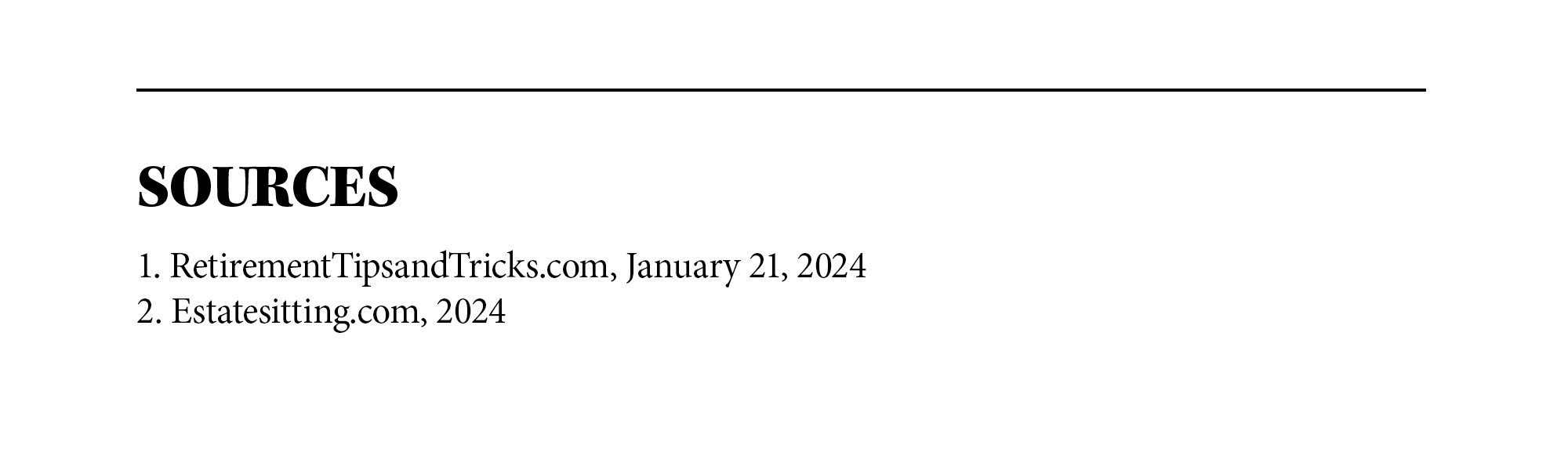 SOURCES

1. RetirementTipsandTricks.com, January 21, 2024
2. Estatesitting.com, 2024