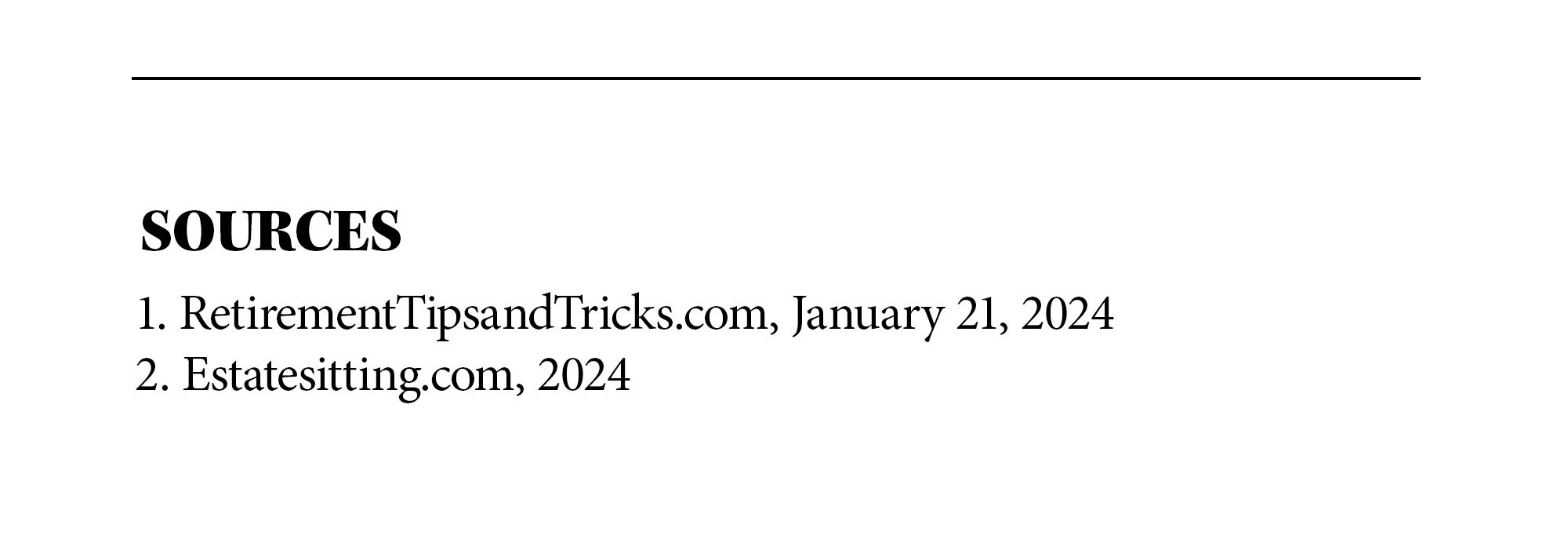 SOURCES

1. RetirementTipsandTricks.com, January 21, 2024
2. Estatesitting.com, 2024