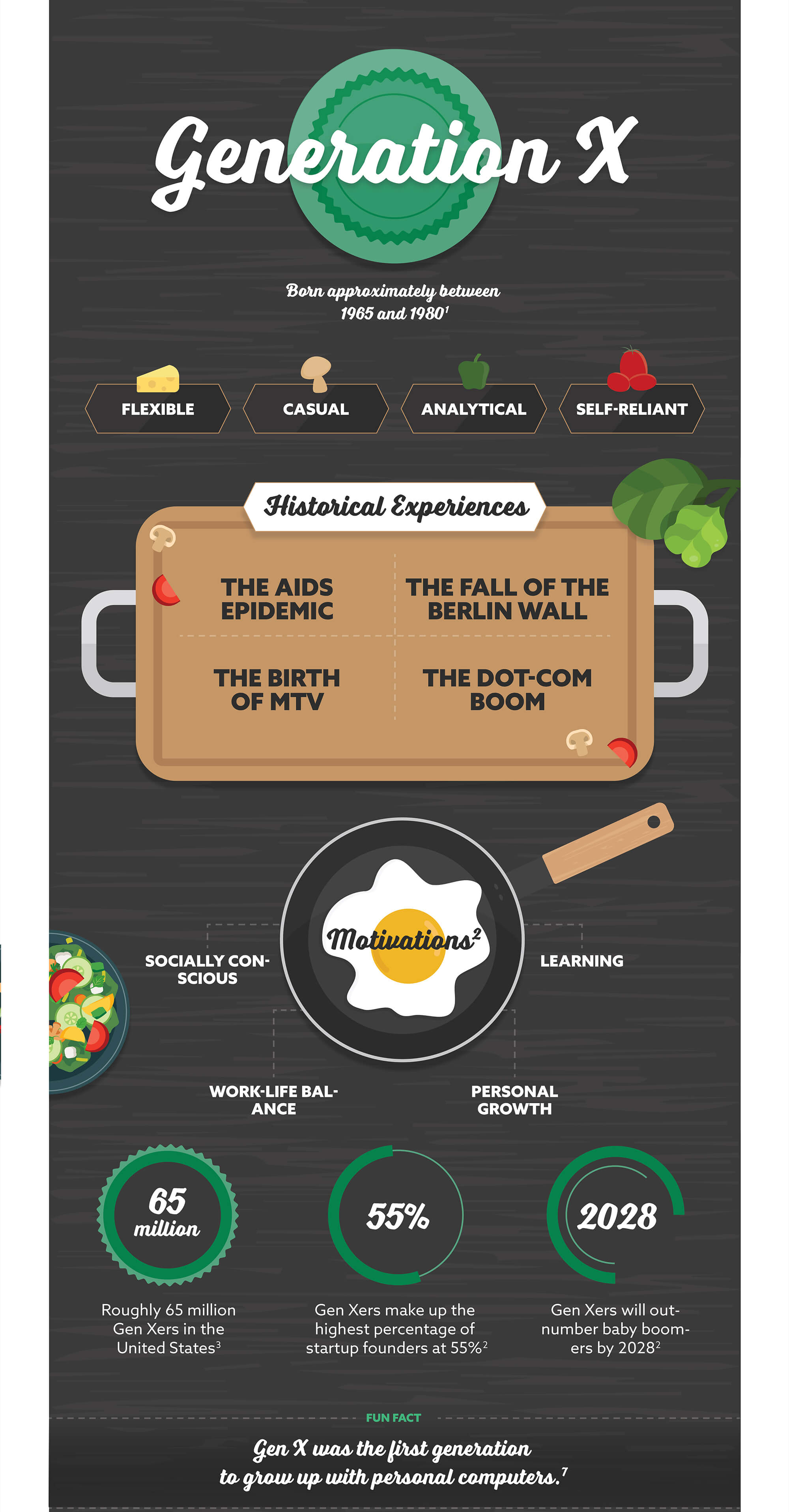 Generation X

Born approximately between 1965 and 1980$^1$

FLEXIBLE

CASUAL

ANALYTICAL

SELF-RELIANT

Historical Experiences

THE AIDS EPIDEMIC

THE FALL OF THE BERLIN WALL

THE BIRTH OF MTV

THE DOT-COM BOOM

Motivations$^2$

SOCIALLY CONSCIOUS

LEARNING

WORK-LIFE BALANCE

PERSONAL GROWTH

65 million

Roughly 65 million Gen Xers in the United States$^3$

55%

Gen Xers make up the highest percentage of startup founders at 55%$^2$

2028

Gen Xers will outnumber baby boomers by 2028$^2$

FUN FACT

Gen X was the first generation to grow up with personal computers.$^7$