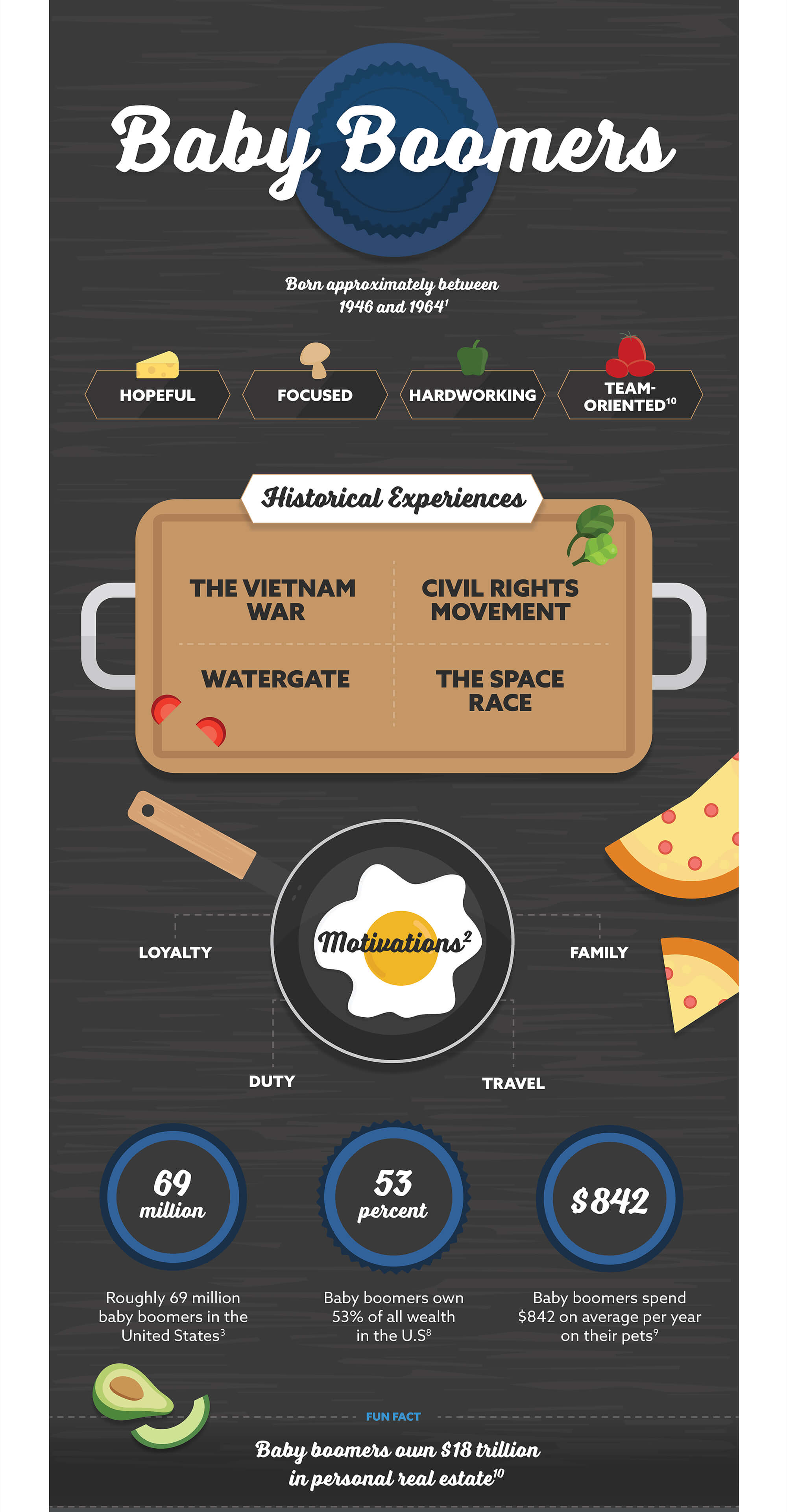 Baby Boomers

Born approximately between 1946 and 1964$^1$

HOPEFUL

FOCUSED

HARDWORKING

TEAM-ORIENTED$^{10}$

Historical Experiences

THE VIETNAM WAR

CIVIL RIGHTS MOVEMENT

WATERGATE

THE SPACE RACE

Motivations$^2$

LOYALTY

FAMILY

DUTY

TRAVEL

69 million

Roughly 69 million baby boomers in the United States$^3$

53 percent

Baby boomers own 53% of all wealth in the U.S$^8$

$842

Baby boomers spend $842 on average per year on their pets$^9$

FUN FACT

Baby boomers own $18 trillion in personal real estate$^{10}$