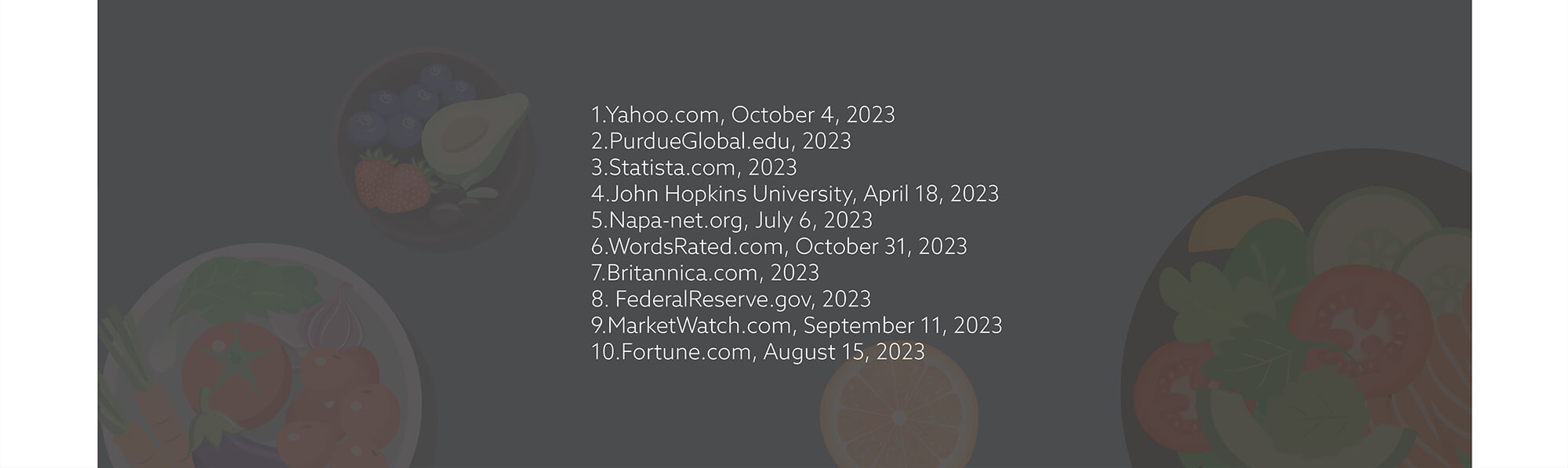 1.Yahoo.com, October 4, 2023
2.PurdueGlobal.edu, 2023
3.Statista.com, 2023
4.John Hopkins University, April 18, 2023
5.Napa-net.org, July 6, 2023
6.WordsRated.com, October 31, 2023
7.Britannica.com, 2023
8. FederalReserve.gov, 2023
9.MarketWatch.com, September 11, 2023
10.Fortune.com, August 15, 2023