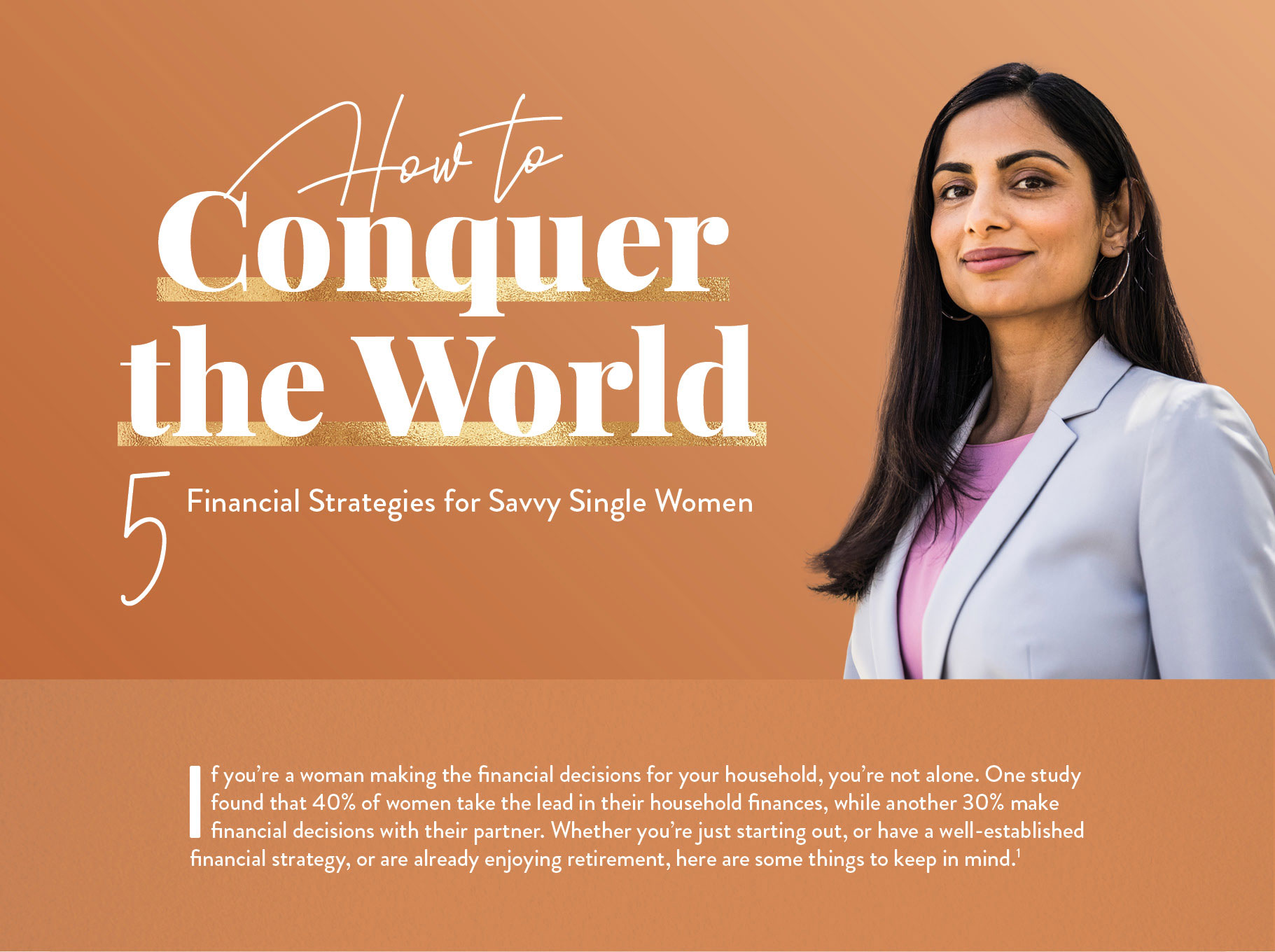 How to Conquer the World

5 Financial Strategies for Savvy Single Women

If you're a woman making the financial decisions for your household, you're not alone. One study found that 40% of women take the lead in their household finances, while another 30% make financial decisions with their partner. Whether you're just starting out, or have a well-established financial strategy, or are already enjoying retirement, here are some things to keep in mind.$^1$