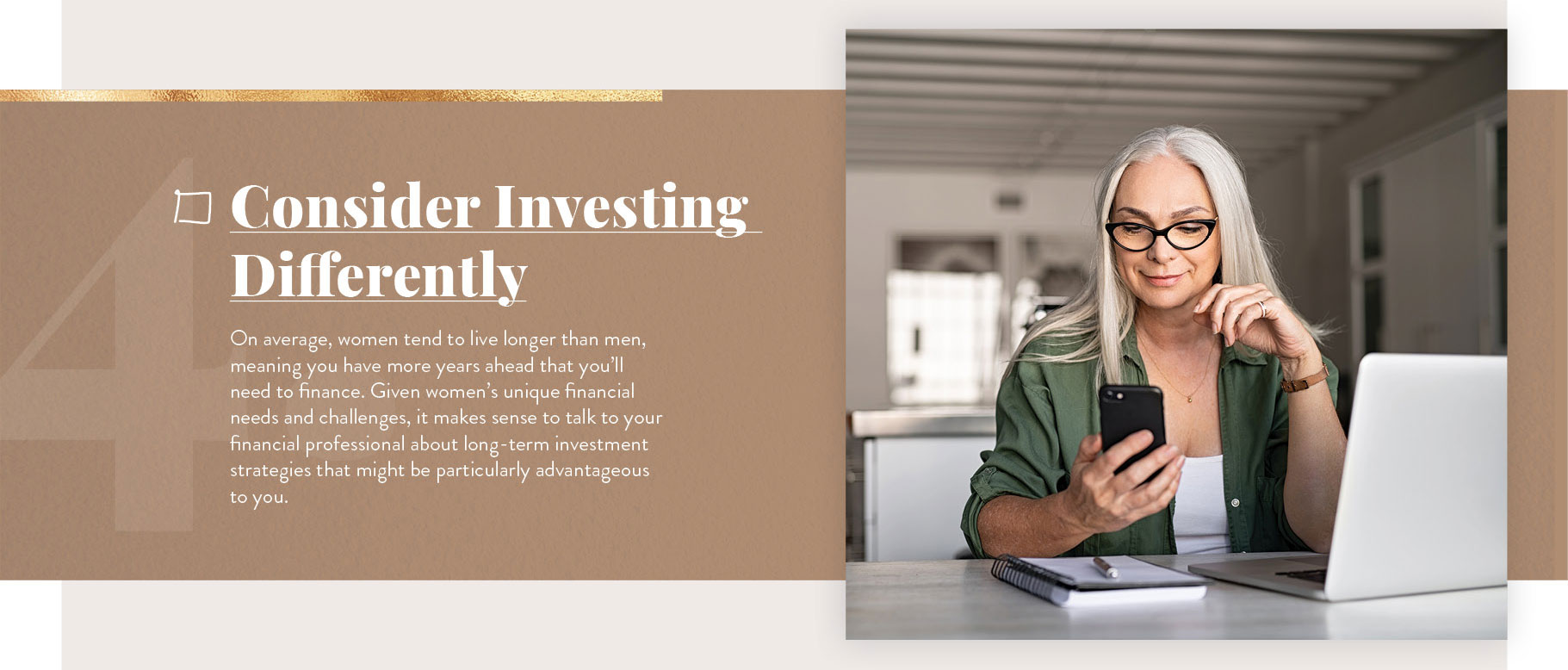 4

Consider Investing Differently

On average, women tend to live longer than men, meaning you have more years ahead that you'll need to finance. Given women's unique financial needs and challenges, it makes sense to talk to your financial professional about long-term investment strategies that might be particularly advantageous to you.