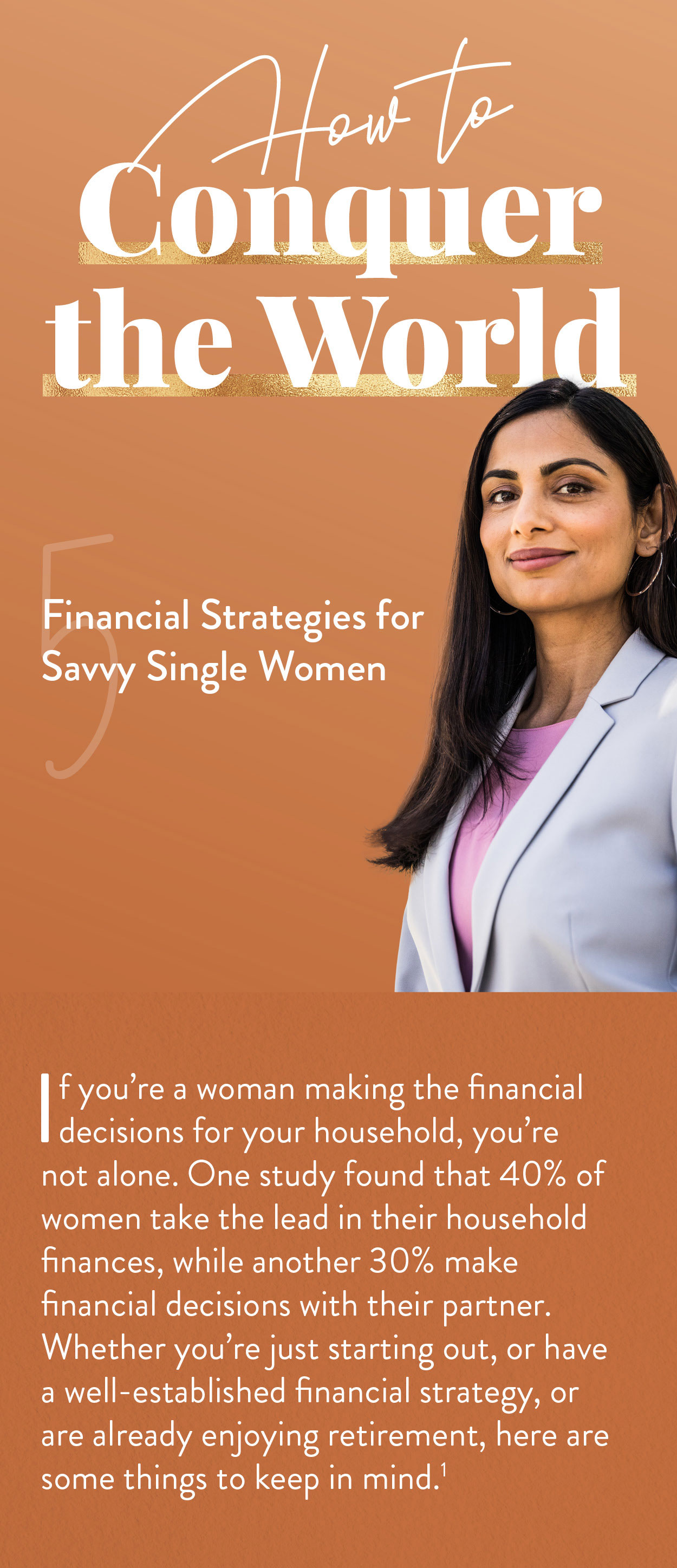 How to
Conquer the World

5
Financial Strategies for Savvy Single Women

If you're a woman making the financial decisions for your household, you're not alone. One study found that 40% of women take the lead in their household finances, while another 30% make financial decisions with their partner. Whether you're just starting out, or have a well-established financial strategy, or are already enjoying retirement, here are some things to keep in mind.$^1$