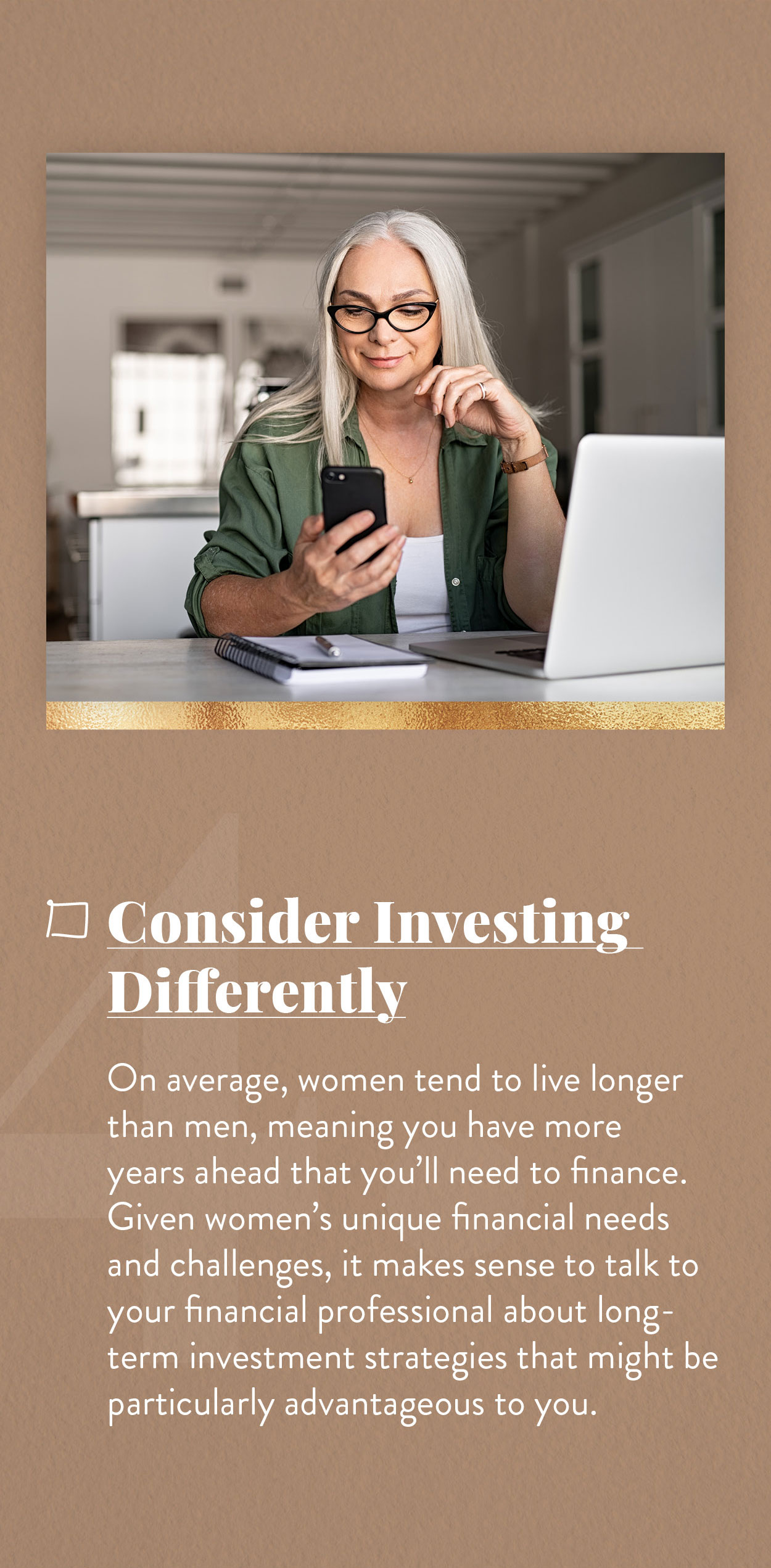 Consider Investing Differently

On average, women tend to live longer than men, meaning you have more years ahead that you'll need to finance. Given women's unique financial needs and challenges, it makes sense to talk to your financial professional about long-term investment strategies that might be particularly advantageous to you.