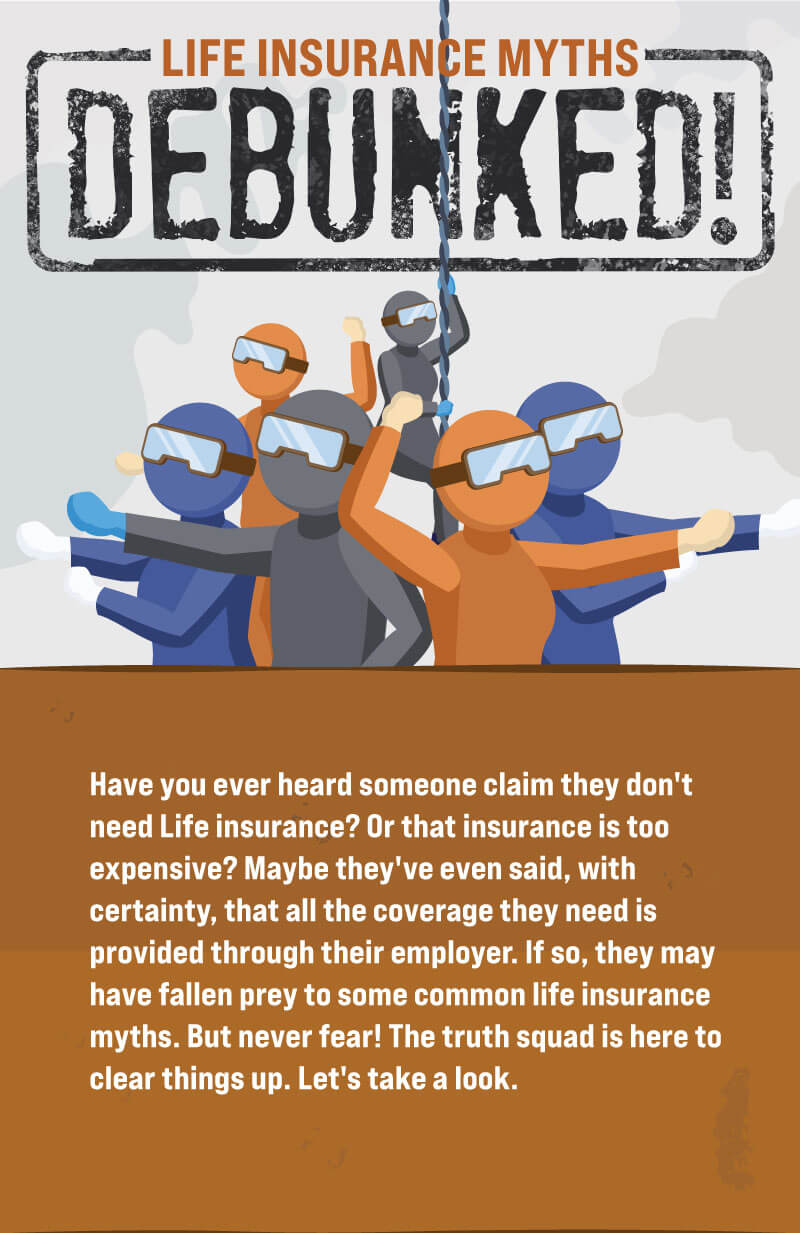 LIFE INSURANCE MYTHS

DEBUNKED!

Have you ever heard someone claim they don't need Life insurance? Or that insurance is too expensive? Maybe they've even said, with certainty, that all the coverage they need is provided through their employer. If so, they may have fallen prey to some common life insurance myths. But never fear! The truth squad is here to clear things up. Let's take a look.