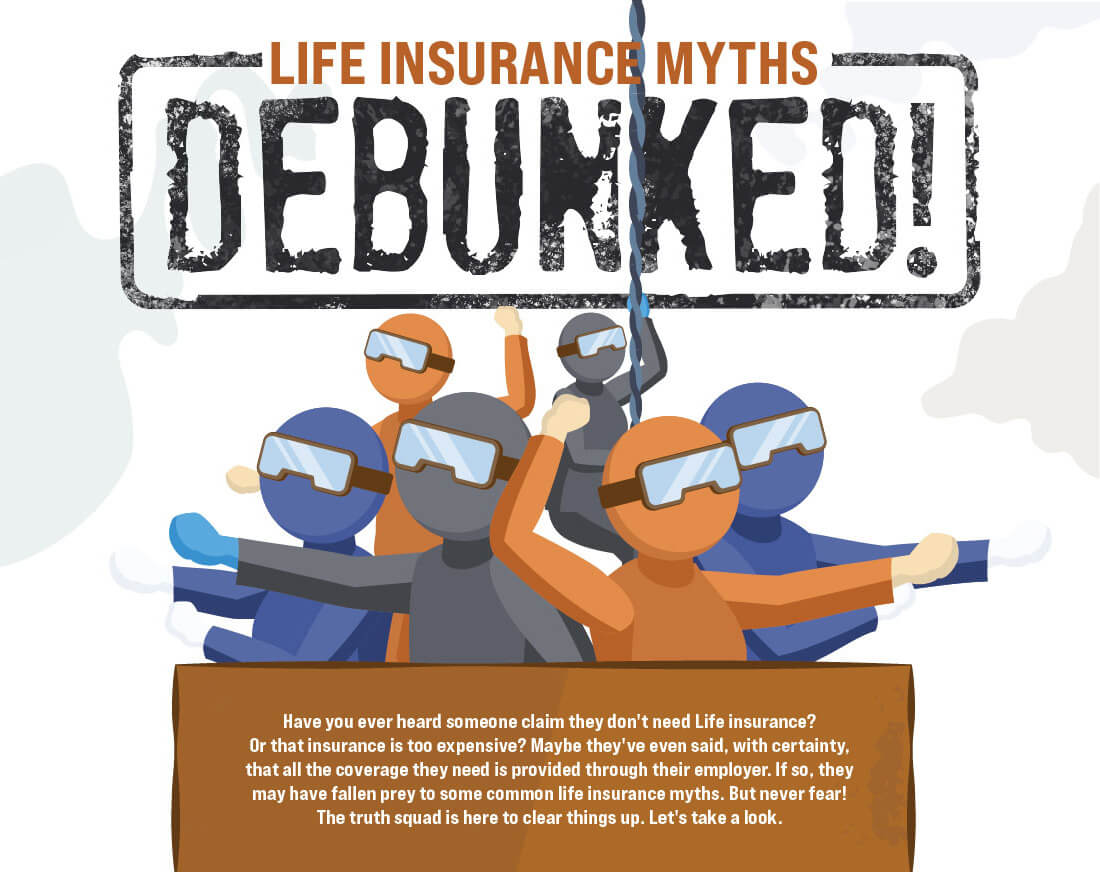 LIFE INSURANCE MYTHS

DEBUNKED!

Have you ever heard someone claim they don't need Life insurance? Or that insurance is too expensive? Maybe they've even said, with certainty, that all the coverage they need is provided through their employer. If so, they may have fallen prey to some common life insurance myths. But never fear! The truth squad is here to clear things up. Let's take a look.