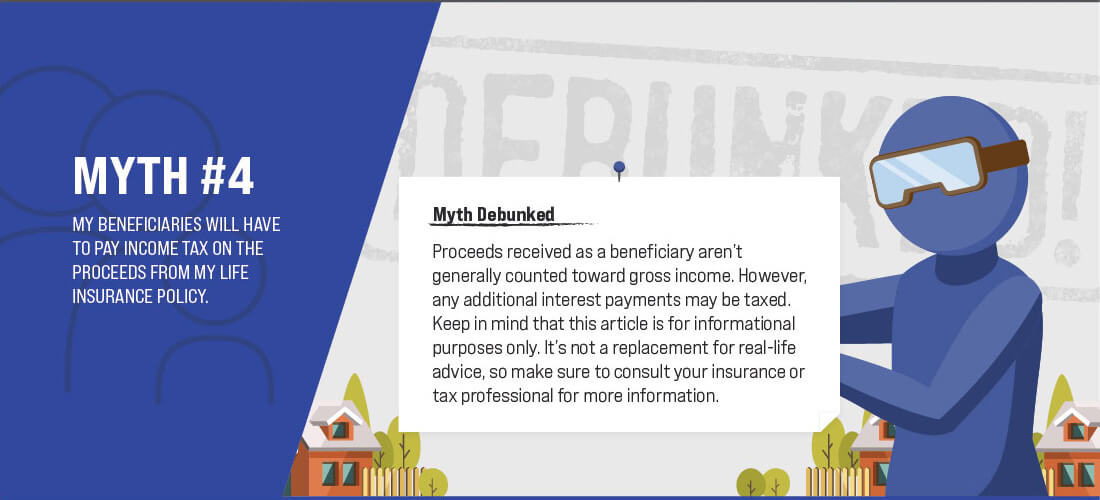 MYTH #4

MY BENEFICIARIES WILL HAVE TO PAY INCOME TAX ON THE PROCEEDS FROM MY LIFE INSURANCE POLICY.

DEBUNKED!

Myth Debunked

Proceeds received as a beneficiary aren't generally counted toward gross income. However, any additional interest payments may be taxed. Keep in mind that this article is for informational purposes only. It's not a replacement for real-life advice, so make sure to consult your insurance or tax professional for more information.