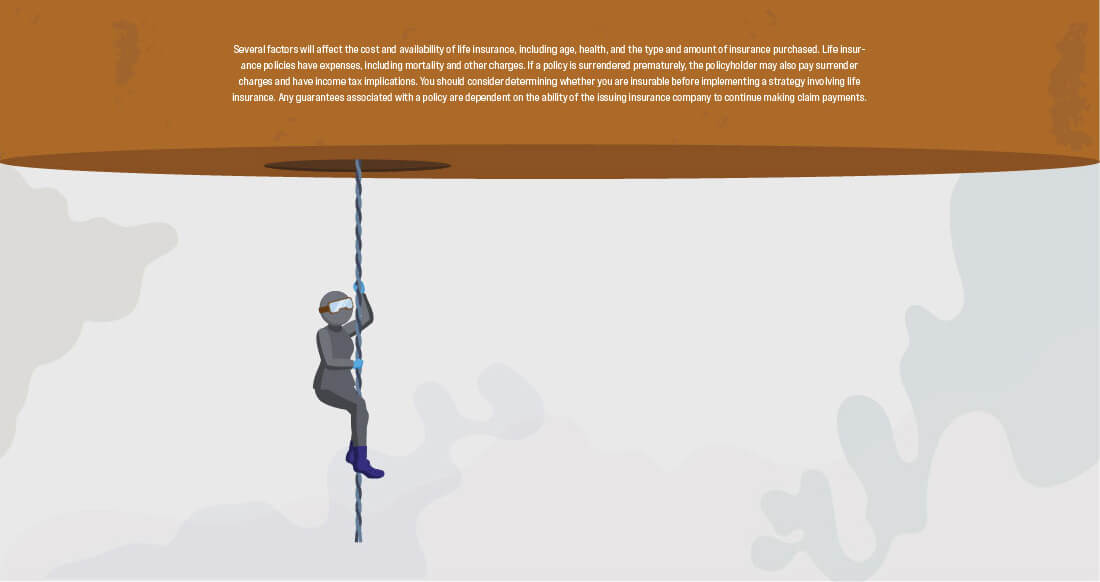 Several factors will affect the cost and availability of life insurance, including age, health, and the type and amount of insurance purchased. Life insurance policies have expenses, including mortality and other charges. If a policy is surrendered prematurely, the policyholder may also pay surrender charges and have income tax implications. You should consider determining whether you are insurable before implementing a strategy involving life insurance. Any guarantees associated with a policy are dependent on the ability of the issuing insurance company to continue making claim payments.