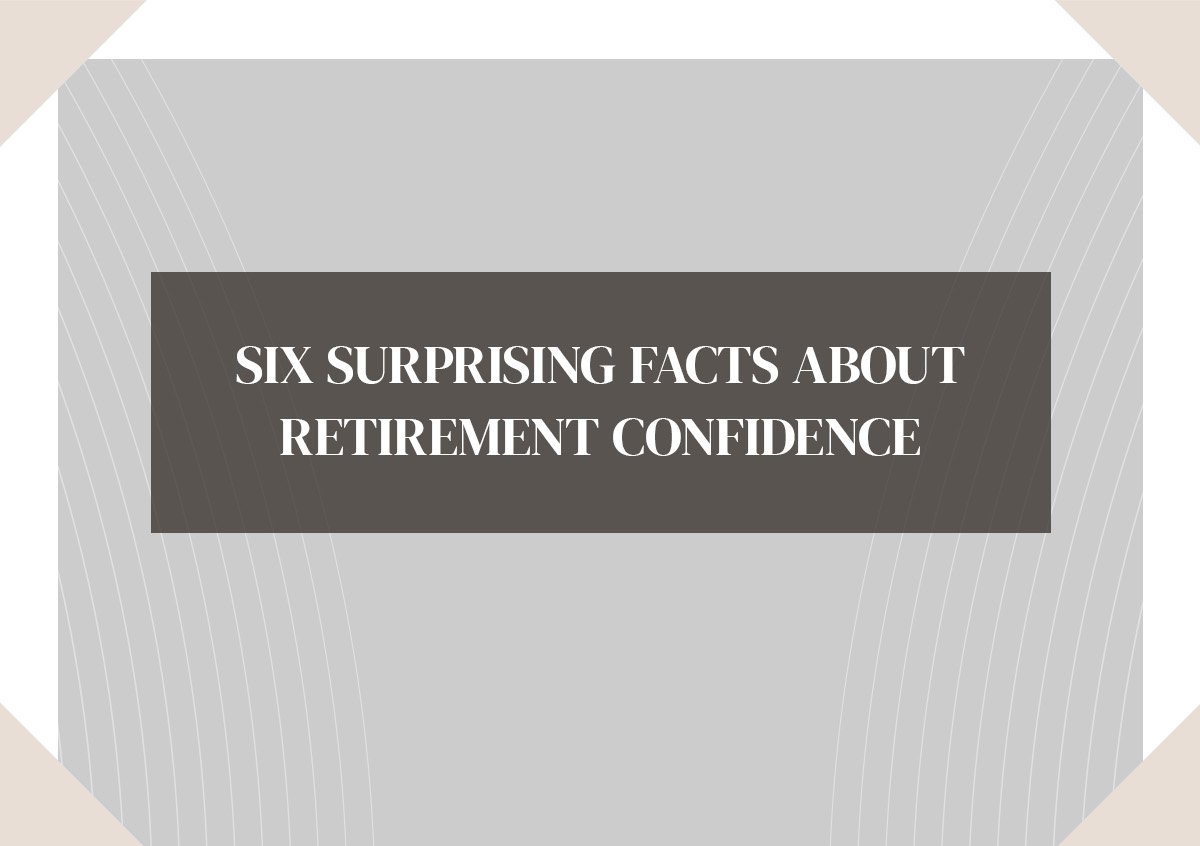 SIX SURPRISING FACTS ABOUT RETIREMENT CONFIDENCE