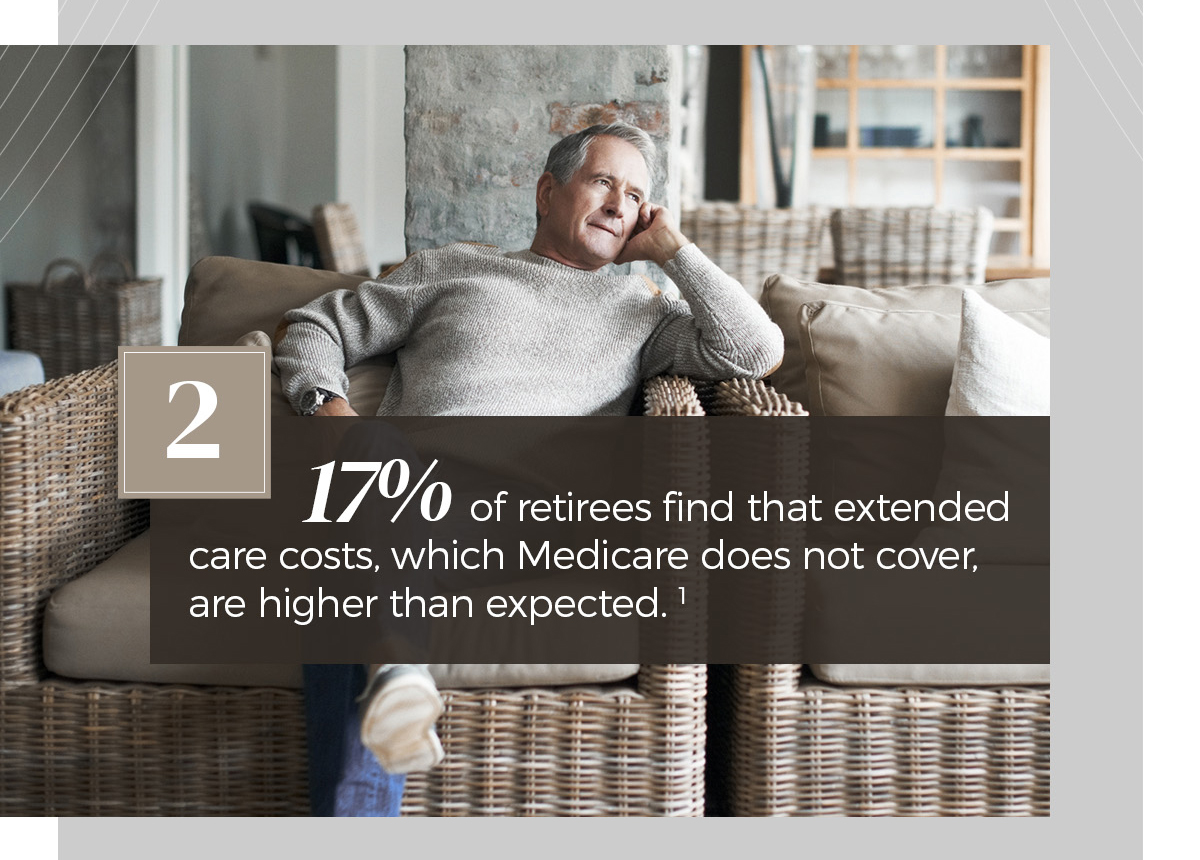 2

17% of retirees find that extended care costs, which Medicare does not cover, are higher than expected. $^1$