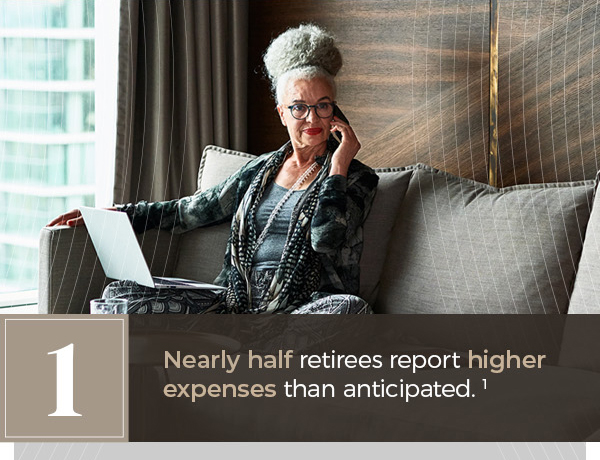 1

Nearly half retirees report higher expenses than anticipated. $^1$