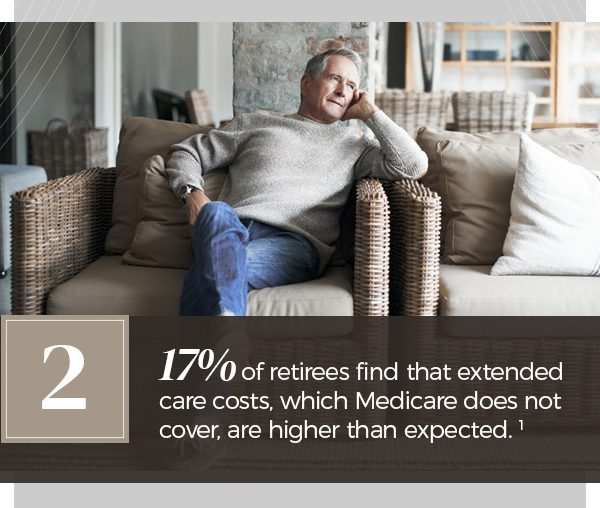 2

17% of retirees find that extended care costs, which Medicare does not cover, are higher than expected. $^1$