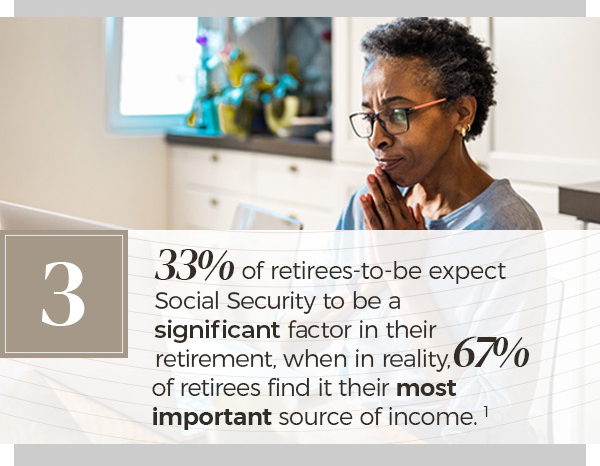 3

33% of retirees-to-be expect Social Security to be a significant factor in their retirement, when in reality, 67% of retirees find it their most important source of income. $^1$