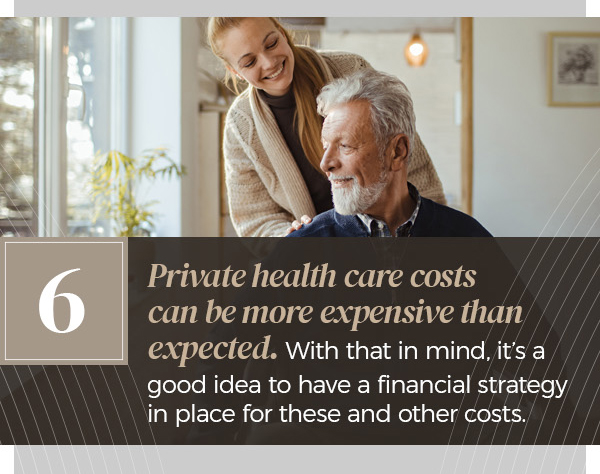 6

Private health care costs can be more expensive than expected. With that in mind, it's a good idea to have a financial strategy in place for these and other costs.