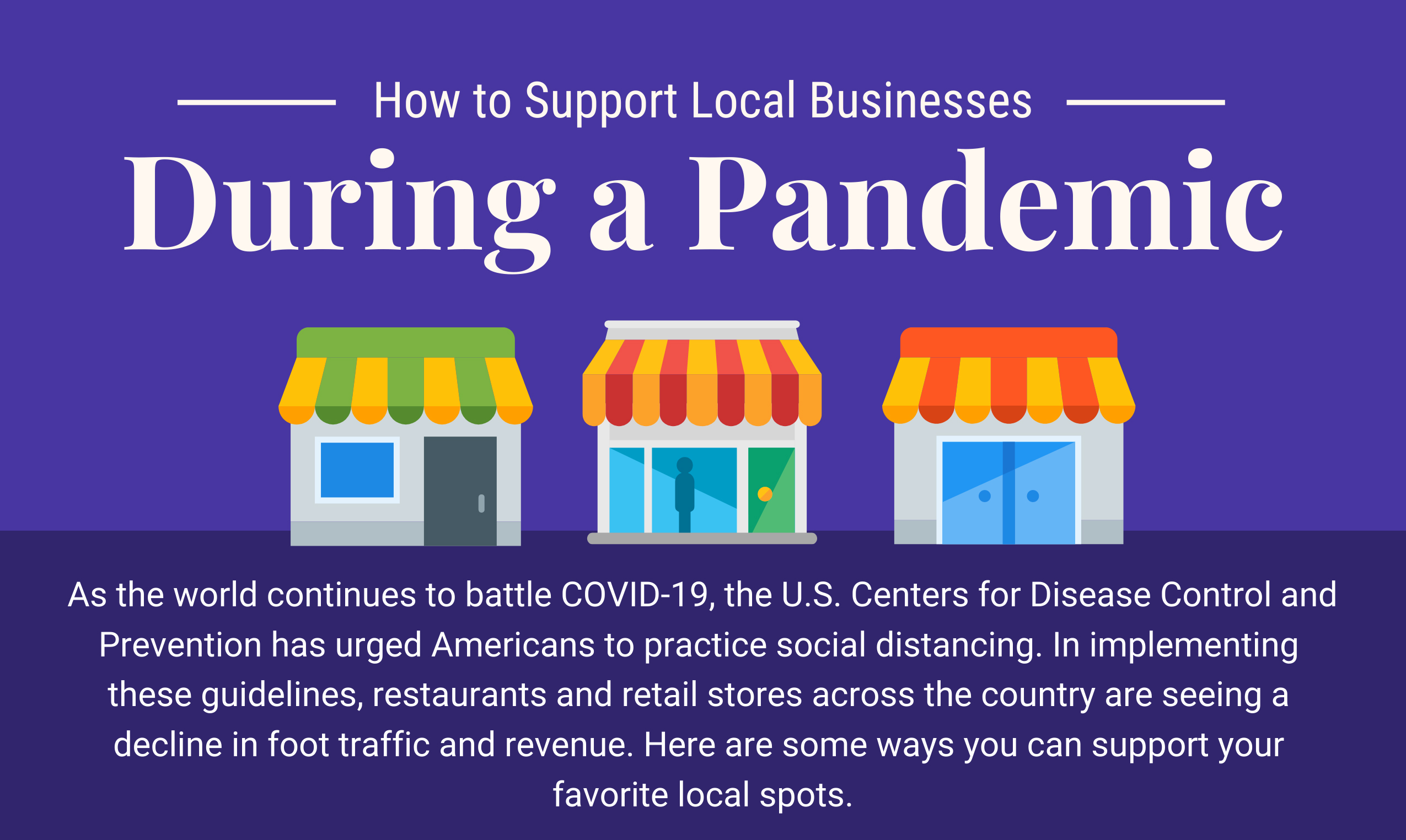 How to Support Local Businesses

During a Pandemic

As the world continues to battle COVID-19, the U.S. Centers for Disease Control and Prevention has urged Americans to practice social distancing. In implementing these guidelines, restaurants and retail stores across the country are seeing a decline in foot traffic and revenue. Here are some ways you can support your favorite local spots.