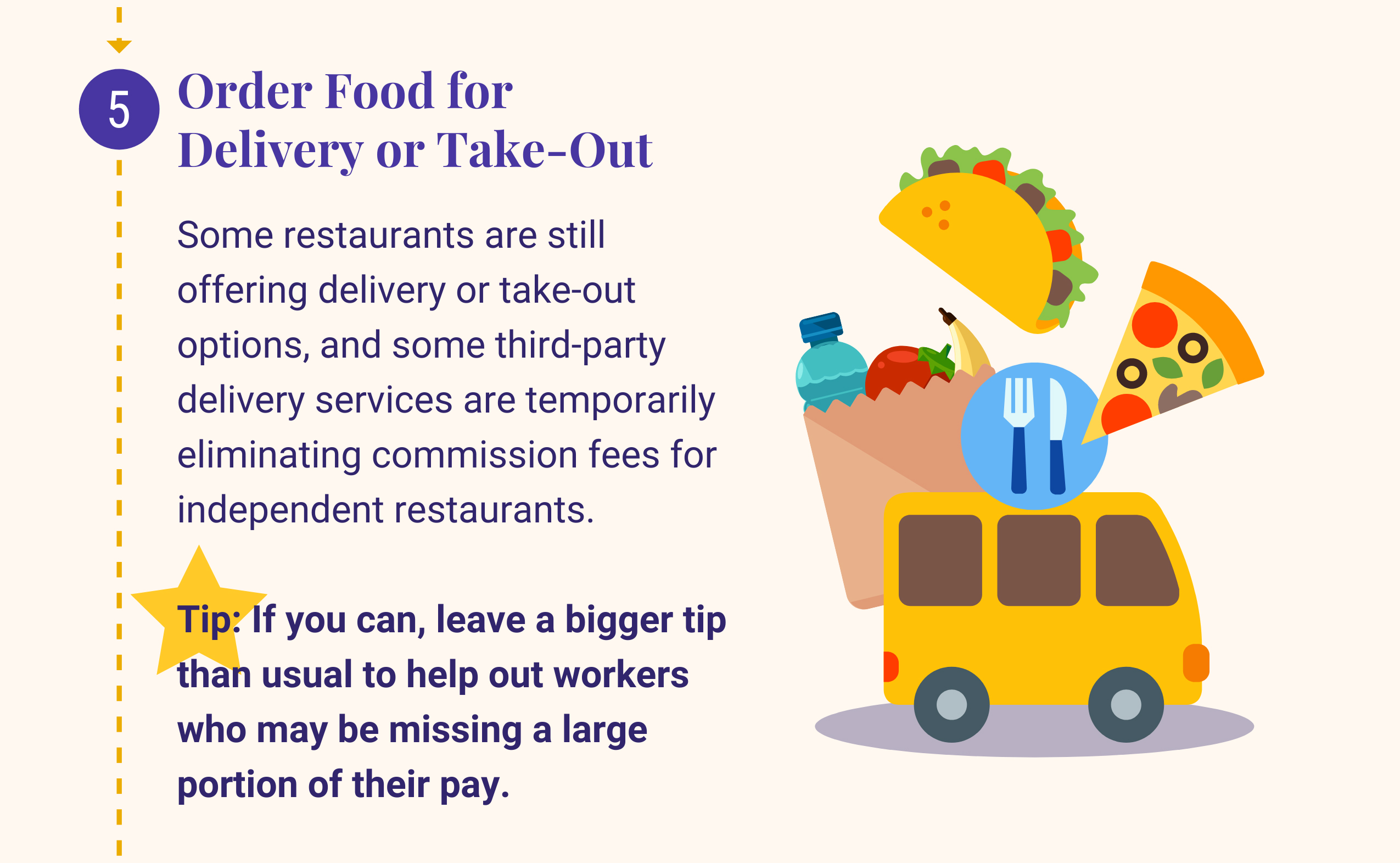 5

Order Food for Delivery or Take-Out

Some restaurants are still offering delivery or take-out options, and some third-party delivery services are temporarily eliminating commission fees for independent restaurants.

Tip: If you can, leave a bigger tip than usual to help out workers who may be missing a large portion of their pay.