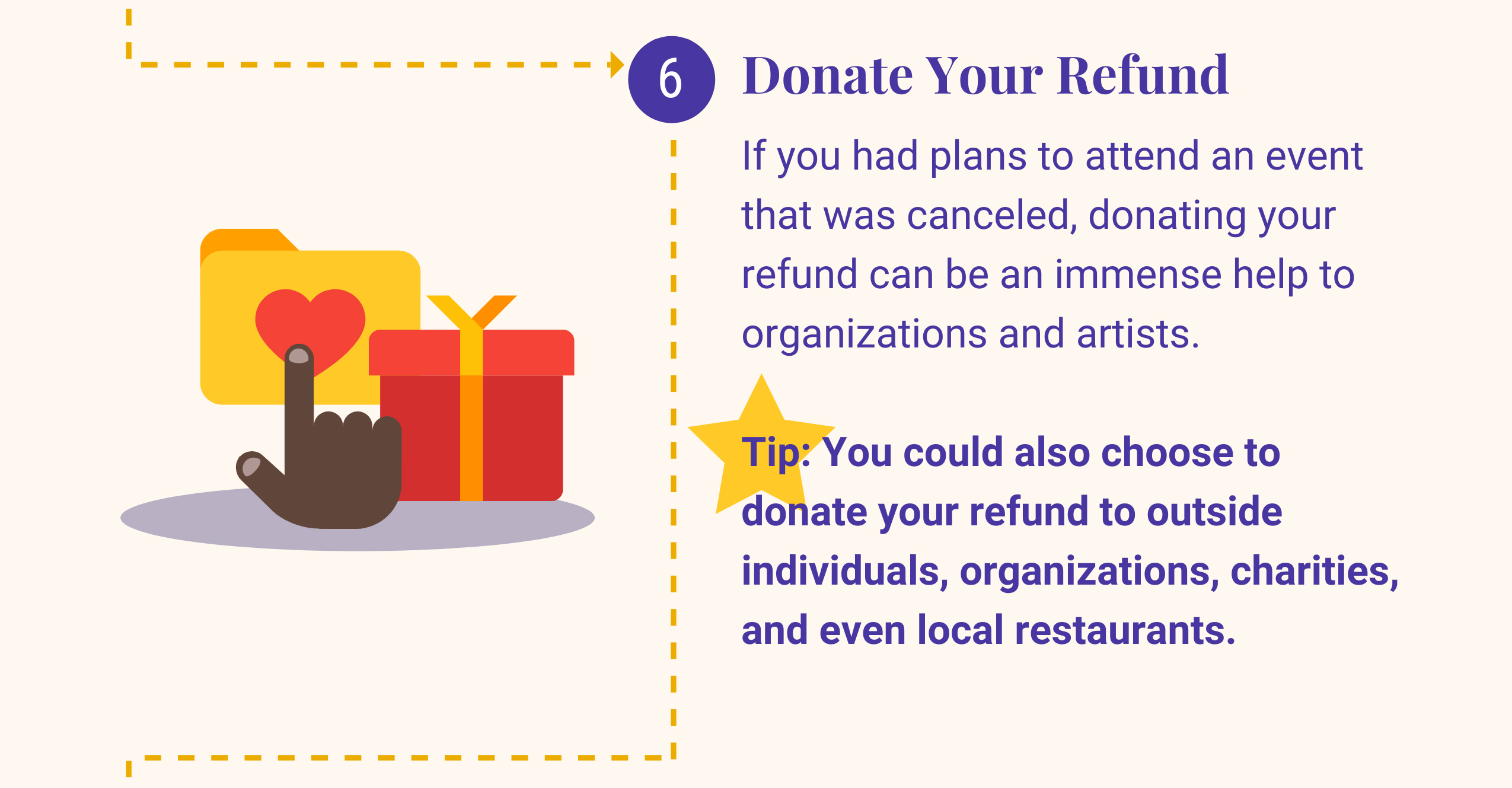 6

Donate Your Refund

If you had plans to attend an event that was canceled, donating your refund can be an immense help to organizations and artists.

Tip: You could also choose to donate your refund to outside individuals, organizations, charities, and even local restaurants.