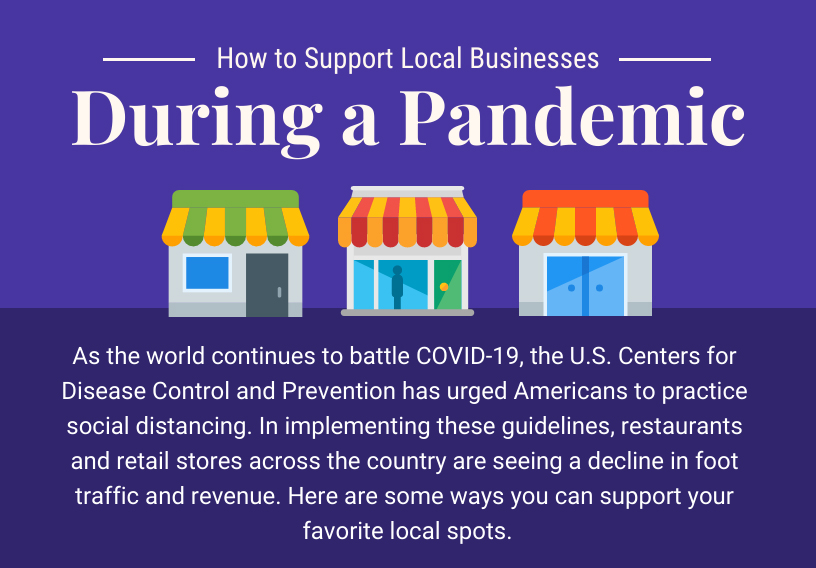 How to Support Local Businesses

During a Pandemic

As the world continues to battle COVID-19, the U.S. Centers for Disease Control and Prevention has urged Americans to practice social distancing. In implementing these guidelines, restaurants and retail stores across the country are seeing a decline in foot traffic and revenue. Here are some ways you can support your favorite local spots.