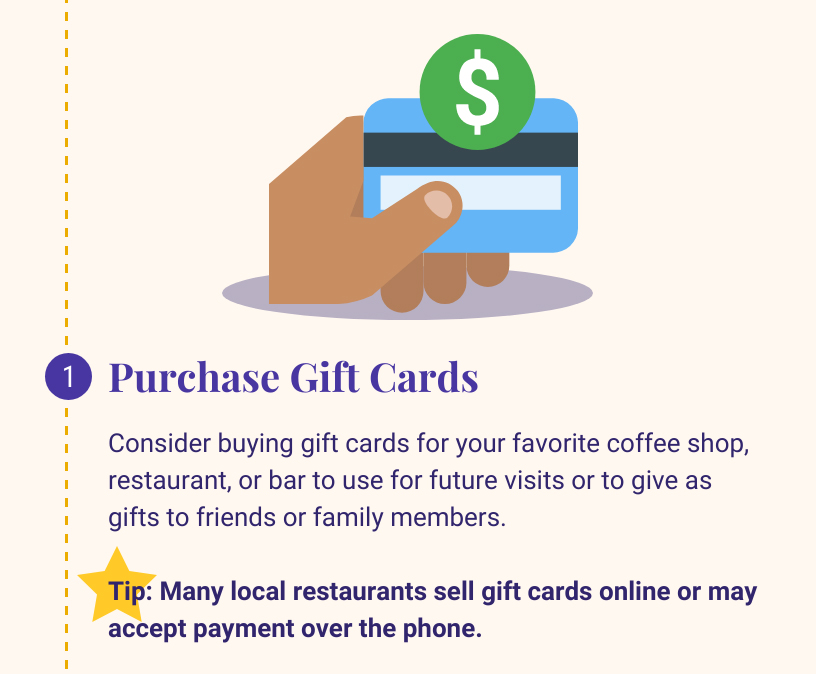 $

1 Purchase Gift Cards

Consider buying gift cards for your favorite coffee shop, restaurant, or bar to use for future visits or to give as gifts to friends or family members.

Tip: Many local restaurants sell gift cards online or may accept payment over the phone.