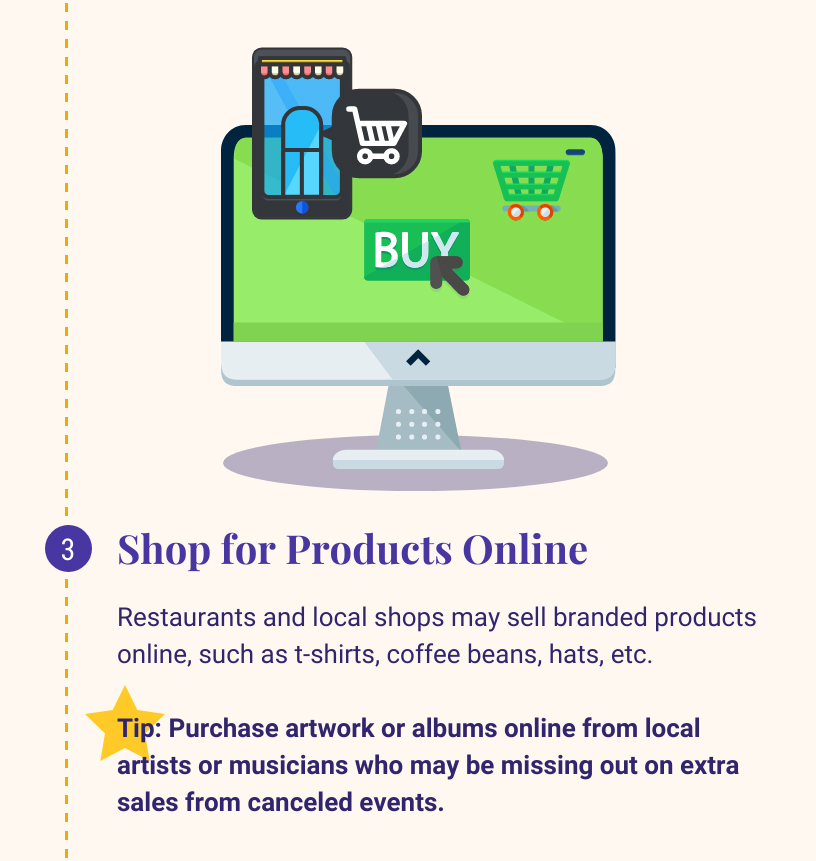 BUY

3

Shop for Products Online

Restaurants and local shops may sell branded products online, such as t-shirts, coffee beans, hats, etc.

Tip: Purchase artwork or albums online from local artists or musicians who may be missing out on extra sales from canceled events.