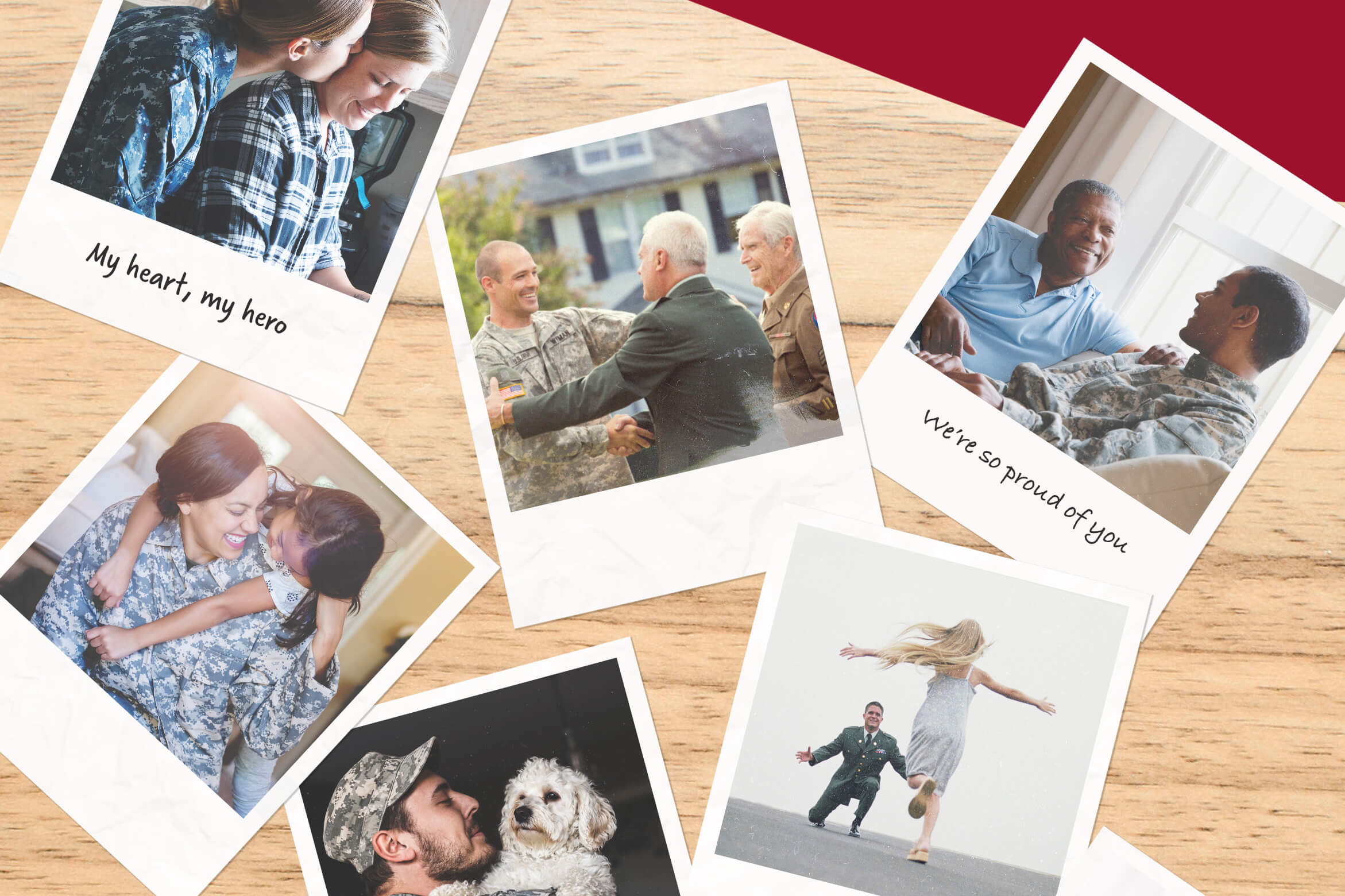 My heart, my hero

We're so proud of you