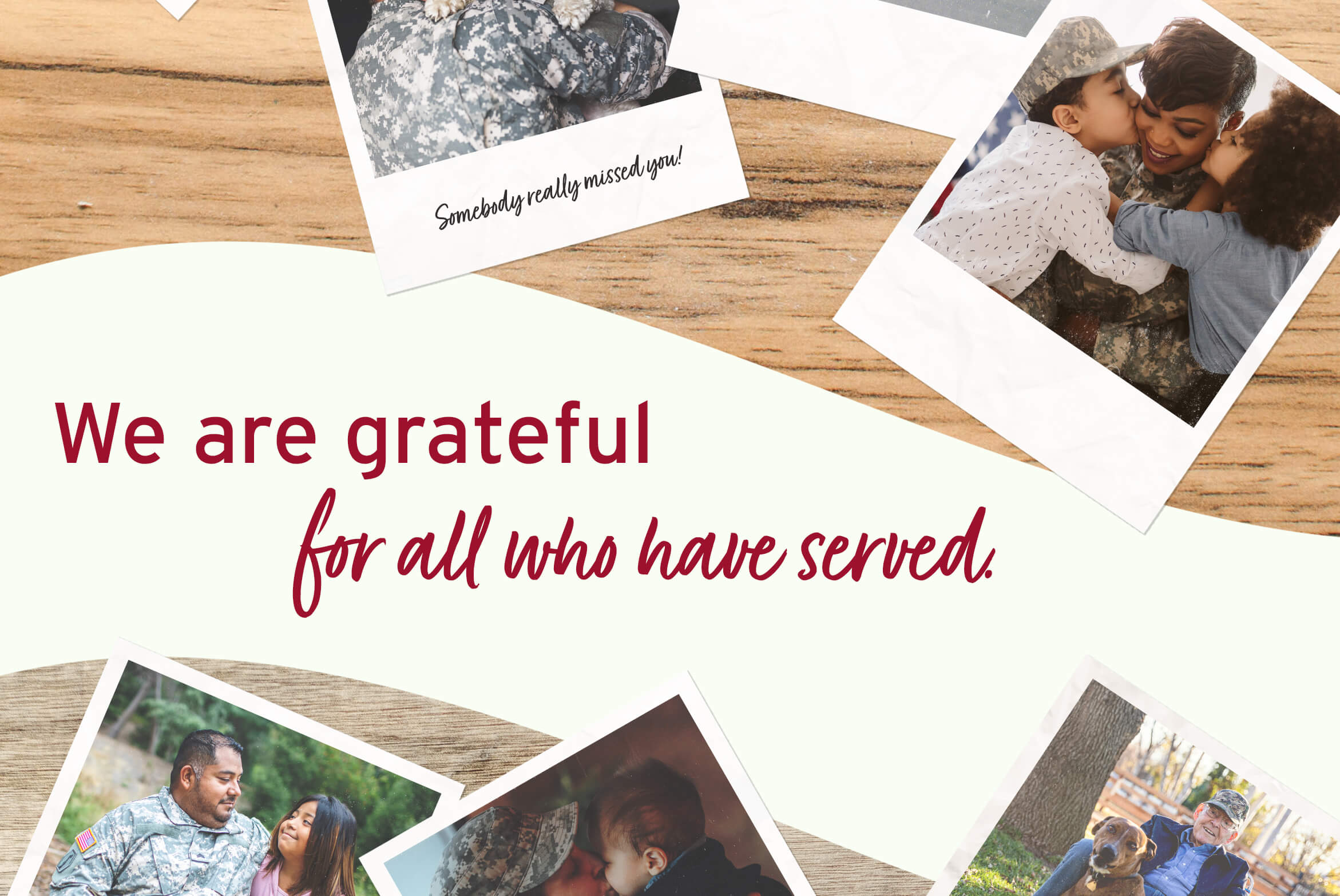 Somebody really missed you!

We are grateful for all who have served.